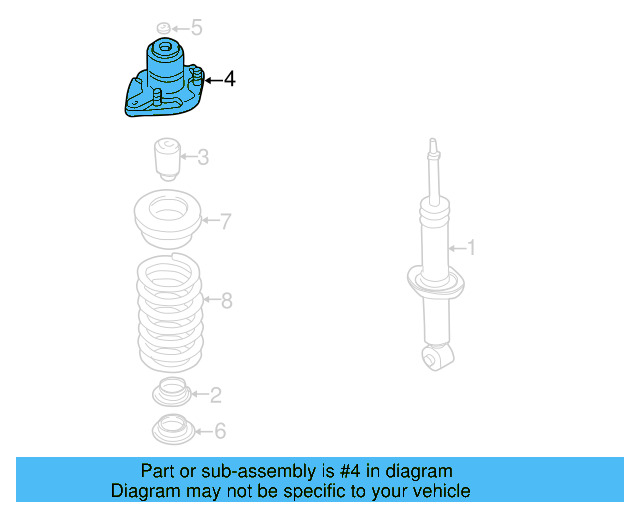 5
4
3
7
1
8
2
6

Part or sub-assembly is #4 in diagram
Diagram may not be specific to your vehicle