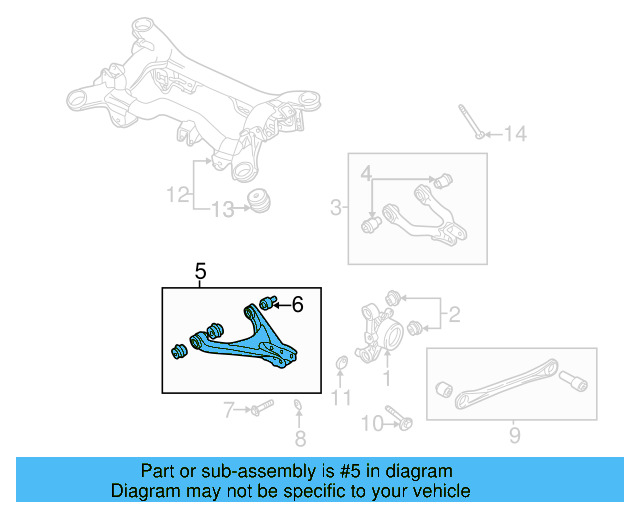 14
4
3
12
13
5
6
2
1
11
7
8
10
9

Part or sub-assembly is #5 in diagram
Diagram may not be specific to your vehicle