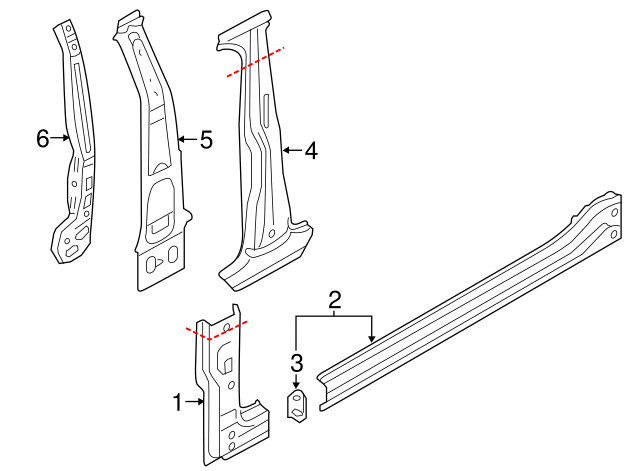 6
5
4
2
3
1