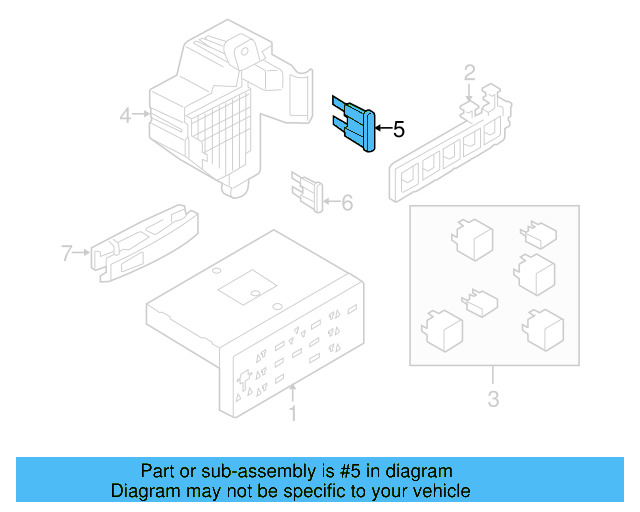 2
4
5
6
7
3
1

Part or sub-assembly is #5 in diagram
Diagram may not be specific to your vehicle