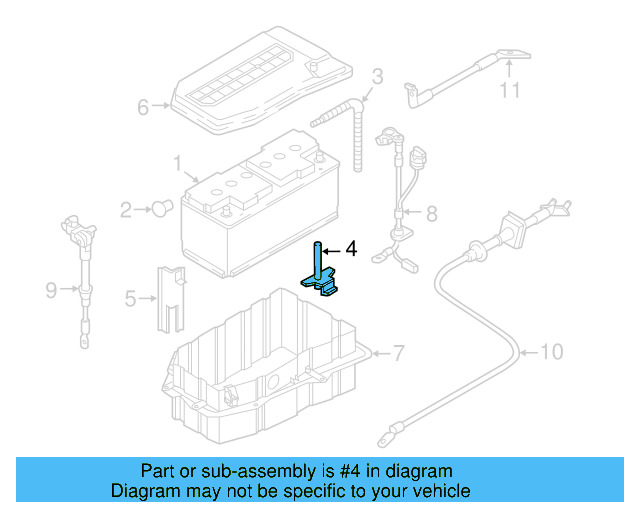 6
3
11
1
2
8
4
9
5
7
10

Part or sub-assembly is #4 in diagram
Diagram may not be specific to your vehicle