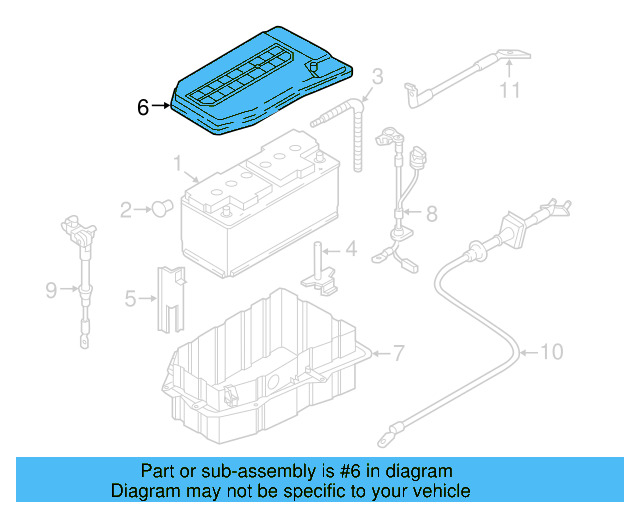 6
3
11
1
2
8
4
9
5
7
10

Part or sub-assembly is #6 in diagram
Diagram may not be specific to your vehicle