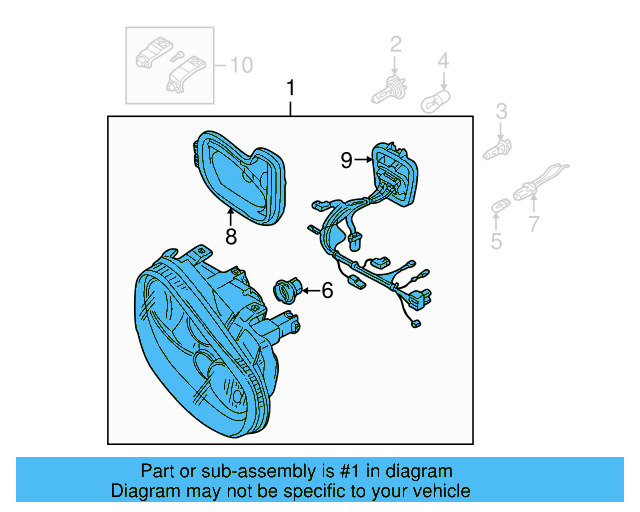 10
2
4
1
3
9
8
7
5
6

Part or sub-assembly is #1 in diagram
Diagram may not be specific to your vehicle