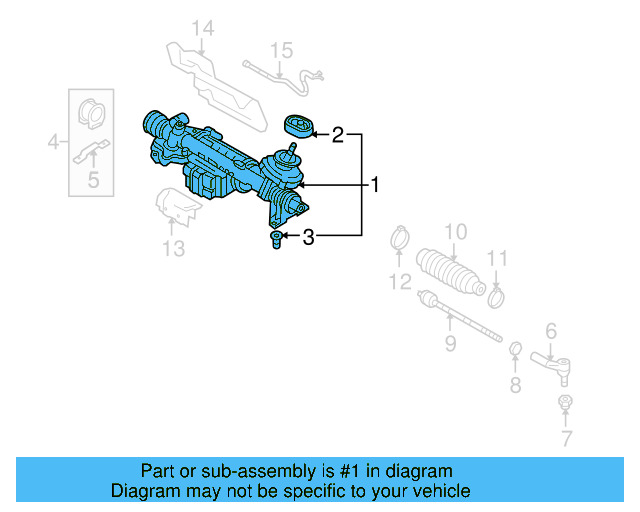 14
15
4
5
2
1
3
13
10
11
12
9
6
8
7

Part or sub-assembly is #1 in diagram
Diagram may not be specific to your vehicle