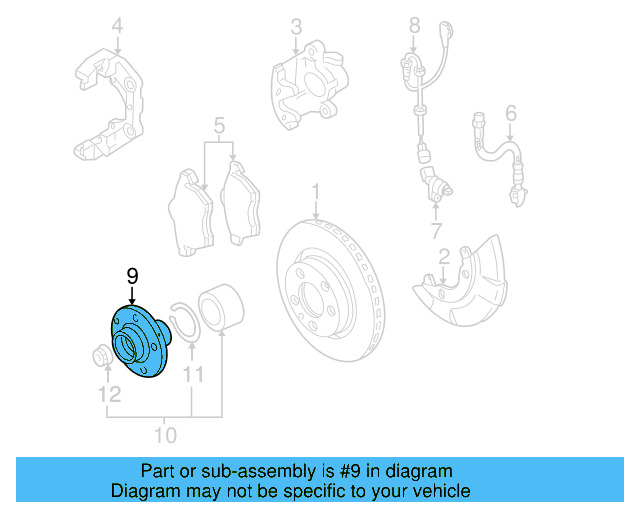 4
3
8
6
5
1
7
2
9
11
12
10

Part or sub-assembly is #9 in diagram
Diagram may not be specific to your vehicle