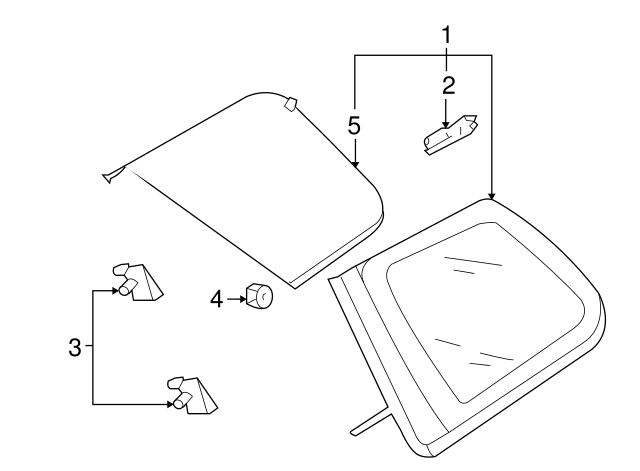 1
2
5
4
3