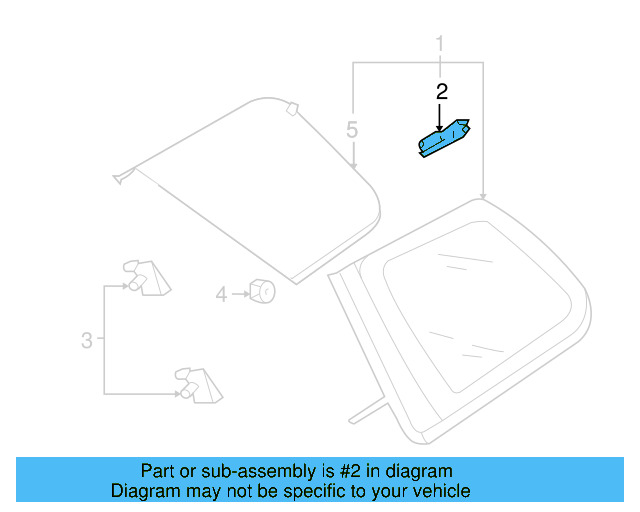 1
2
5
4
3

Part or sub-assembly is #2 in diagram
Diagram may not be specific to your vehicle