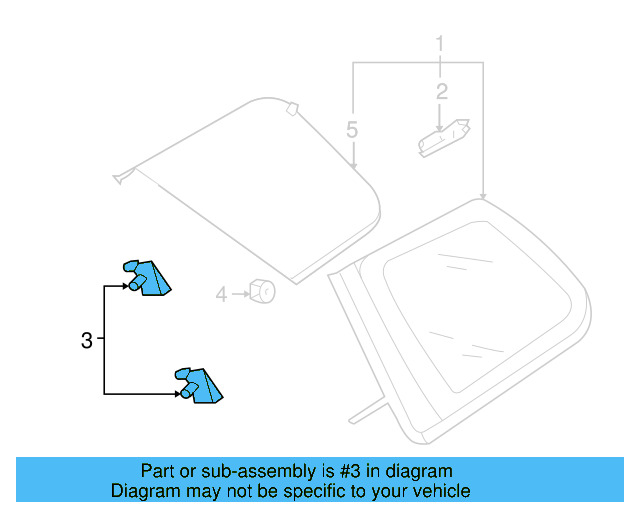 1
2
5
4
3

Part or sub-assembly is #3 in diagram
Diagram may not be specific to your vehicle