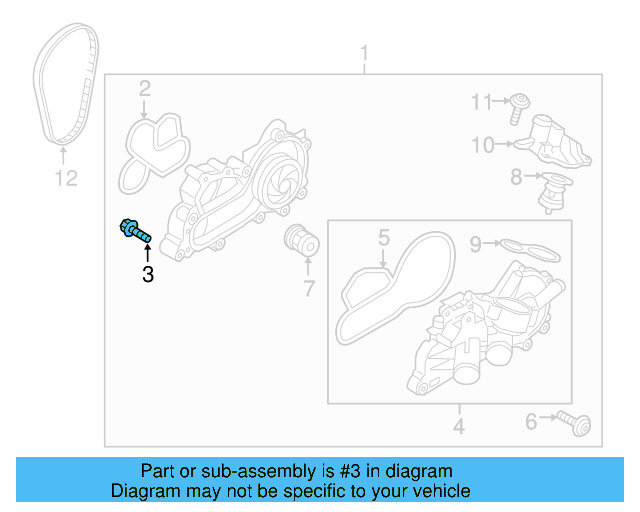 1
2
11
10
8
12
3
7
5
9
4
6

Part or sub-assembly is #3 in diagram
Diagram may not be specific to your vehicle