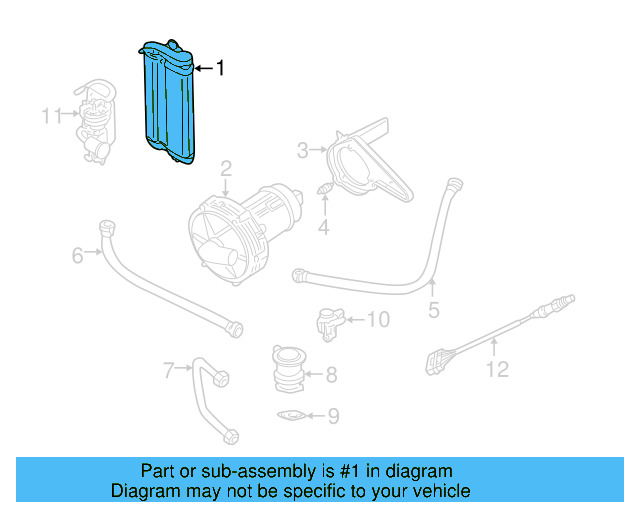 1
11
3
2
4
6
5
10
12
7
8
9

Part or sub-assembly is #1 in diagram
Diagram may not be specific to your vehicle