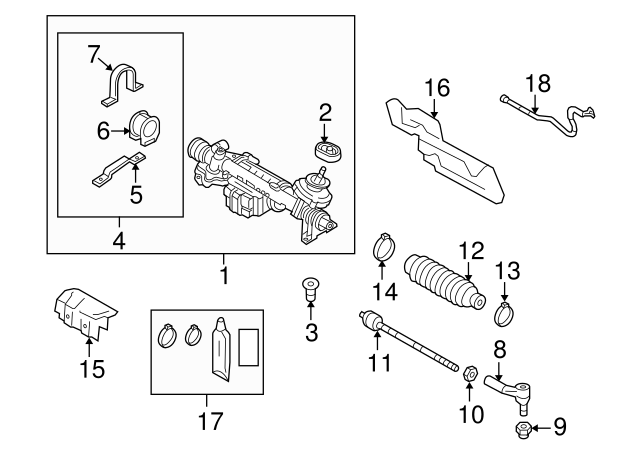 7
6
5
4
2
1
16
18
14
12
13
3
11
8
10
9
15
17