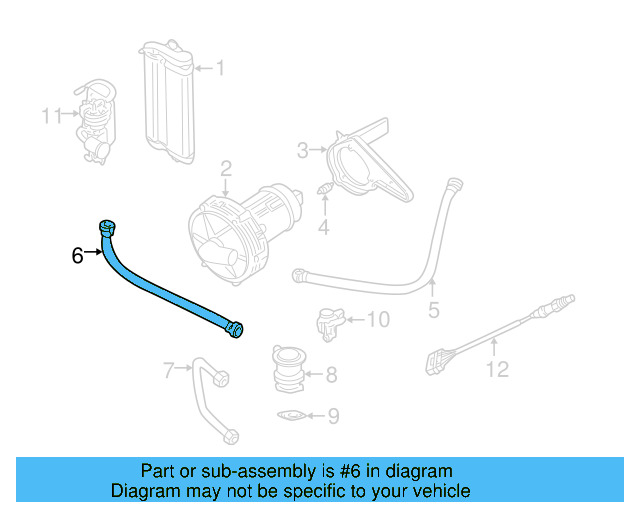 1
11
3
2
4
6
5
10
12
7
8
9

Part or sub-assembly is #6 in diagram
Diagram may not be specific to your vehicle