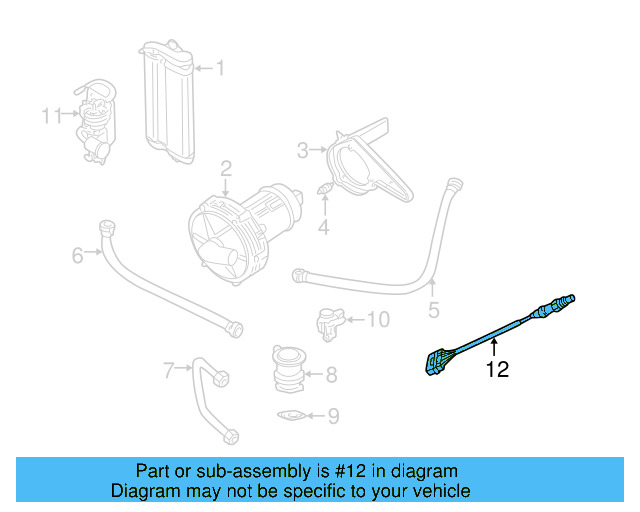 1
11
3
2
4
6
5
10
12
7
8
9

Part or sub-assembly is #12 in diagram
Diagram may not be specific to your vehicle