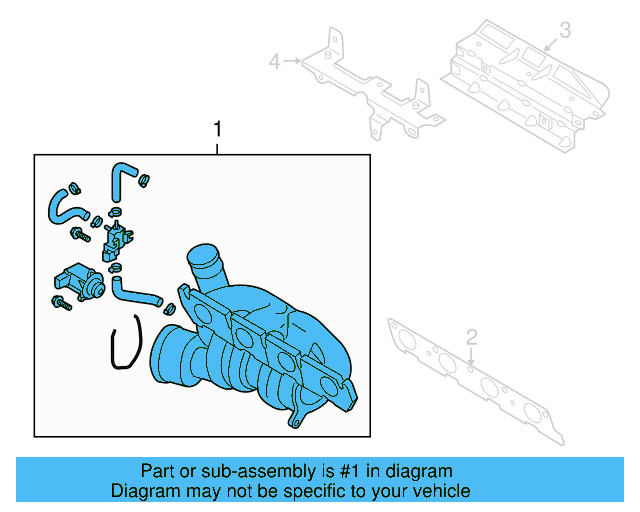 4
3
1
2

Part or sub-assembly is #1 in diagram
Diagram may not be specific to your vehicle