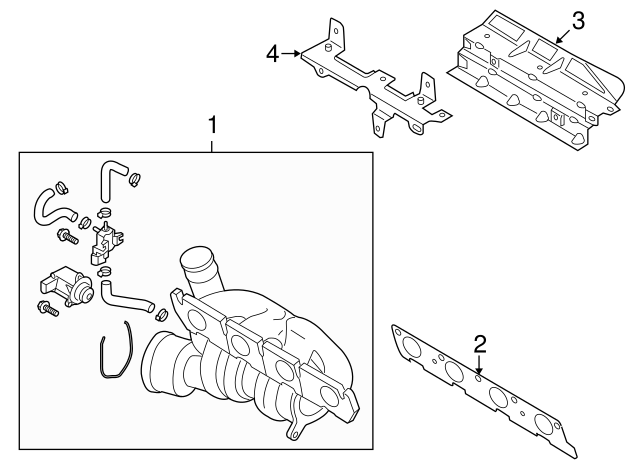 4
3
1
2