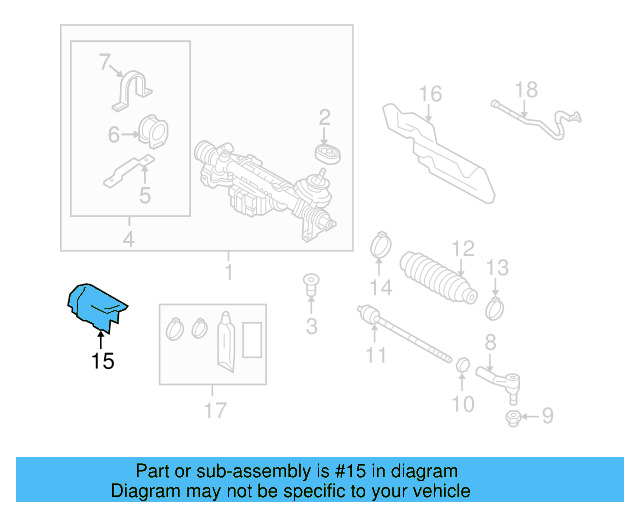 7
6
5
4
2
1
16
18
12
13
14
3
11
8
10
9
15
17

Part or sub-assembly is #15 in diagram
Diagram may not be specific to your vehicle