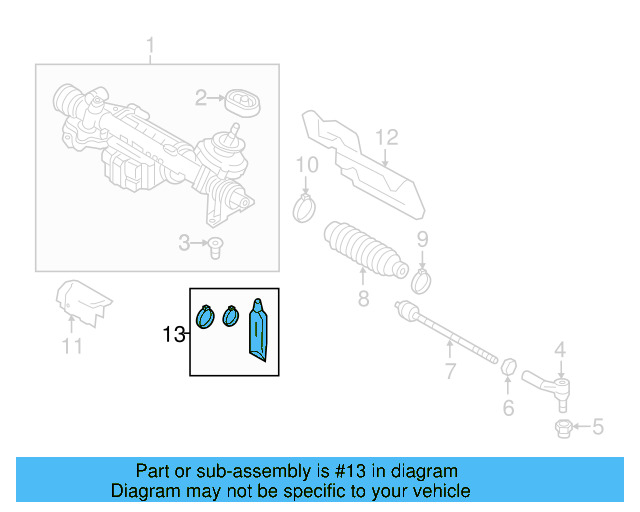 1
2
3
12
10
9
8
11
13
7
4
6
5

Part or sub-assembly is #13 in diagram
Diagram may not be specific to your vehicle