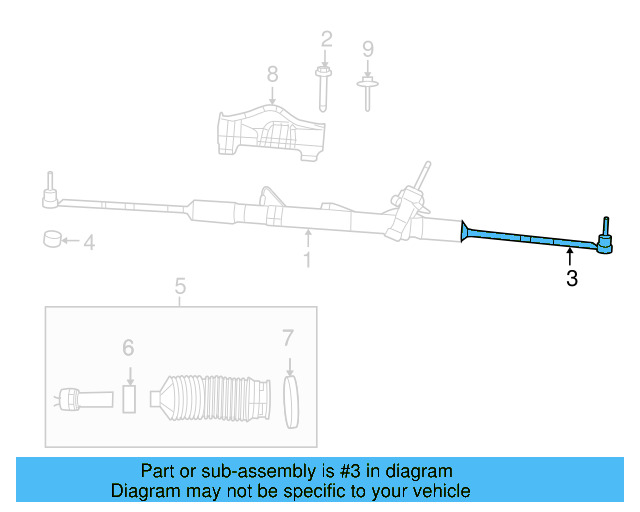 2
9
8
4
1
3
5
6
7

Part or sub-assembly is #3 in diagram
Diagram may not be specific to your vehicle