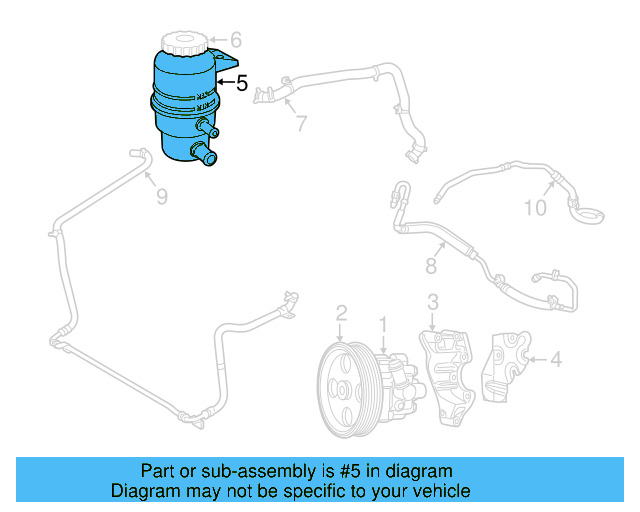 6
5
7
9
10
8
2
1
3
4

Part or sub-assembly is #5 in diagram
Diagram may not be specific to your vehicle