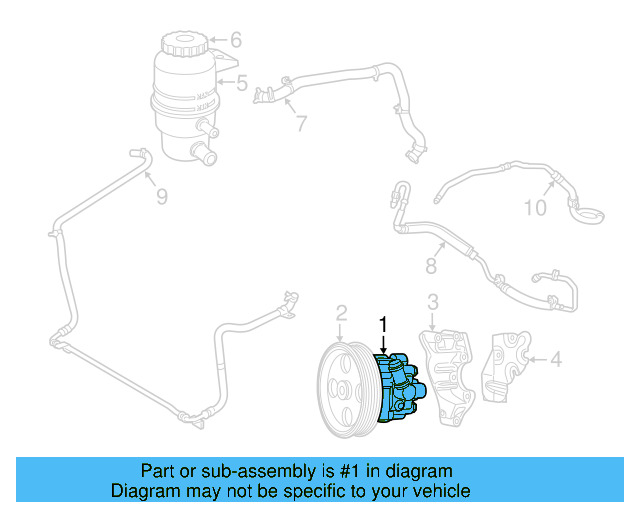 6
5
7
9
10
8
2
1
3
4
Part or sub-assembly is #1 in diagram
Diagram may not be specific to your vehicle