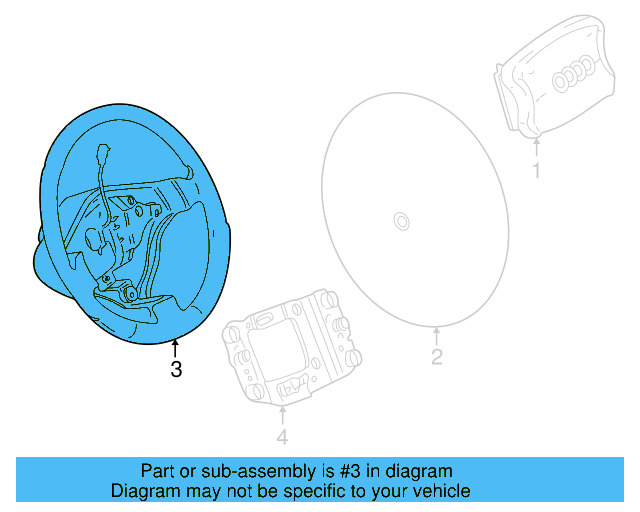 1

2

3

4

Part or sub-assembly is #3 in diagram
Diagram may not be specific to your vehicle