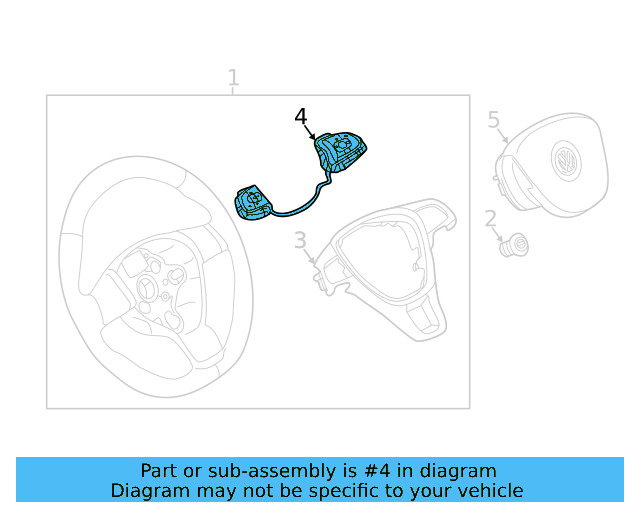 1
4
5
2
3

Part or sub-assembly is #4 in diagram
Diagram may not be specific to your vehicle