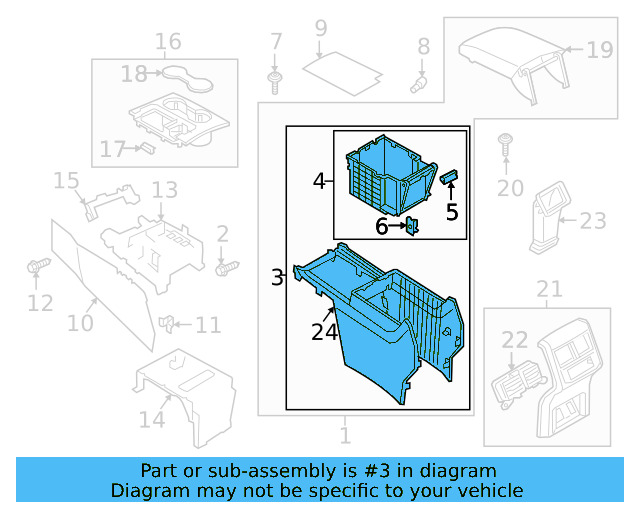 16
18
17
7
9
8
19
15
13
2
12
10
11
14
4
5
6
3
24
1
20
23
21
22

Part or sub-assembly is #3 in diagram
Diagram may not be specific to your vehicle