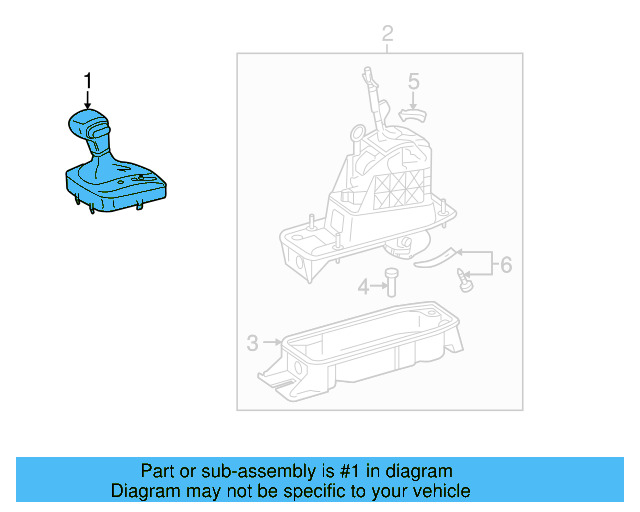 1

2

5

6

4

3

Part or sub-assembly is #1 in diagram
Diagram may not be specific to your vehicle