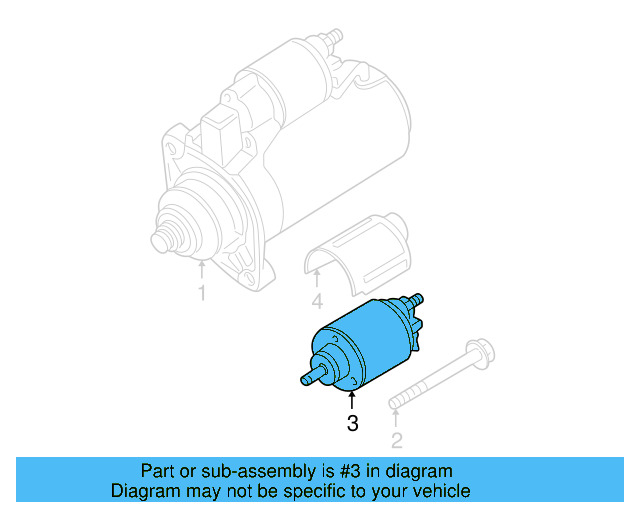 1

4

3

2

Part or sub-assembly is #3 in diagram
Diagram may not be specific to your vehicle