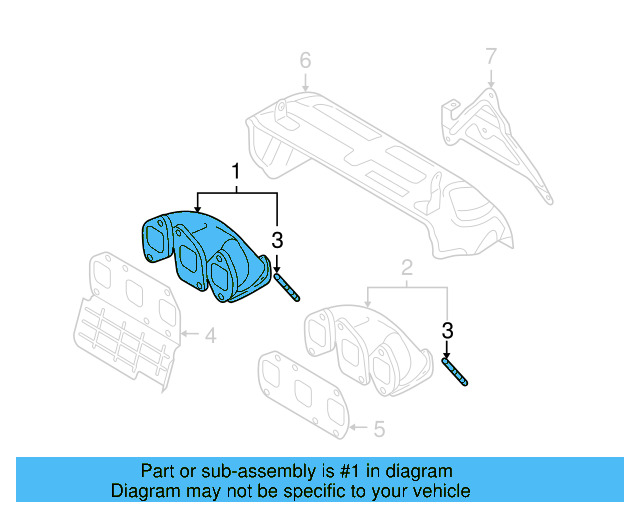 6

7

1

3

2

3

4

5

Part or sub-assembly is #1 in diagram
Diagram may not be specific to your vehicle