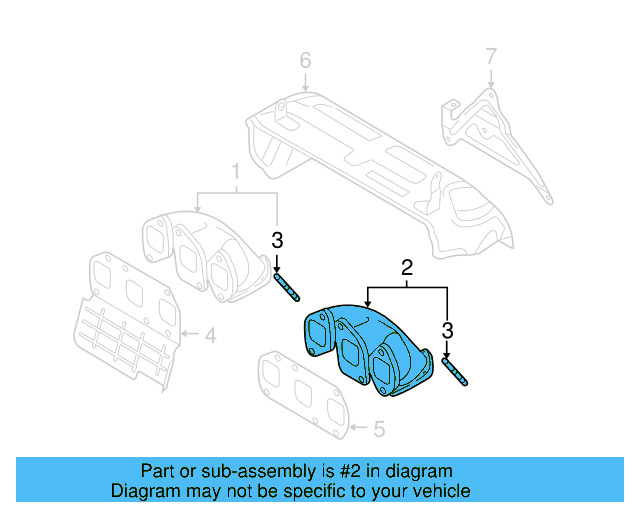 6
7
1
3
2
3
4
5

Part or sub-assembly is #2 in diagram
Diagram may not be specific to your vehicle