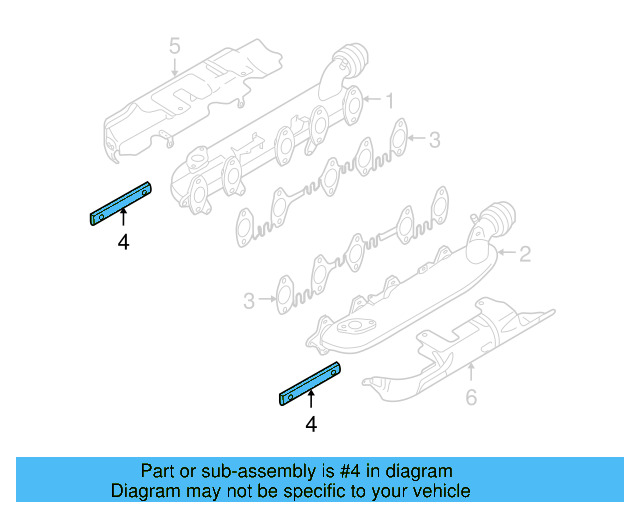 5

1

3

4

2

3

6

4

Part or sub-assembly is #4 in diagram
Diagram may not be specific to your vehicle