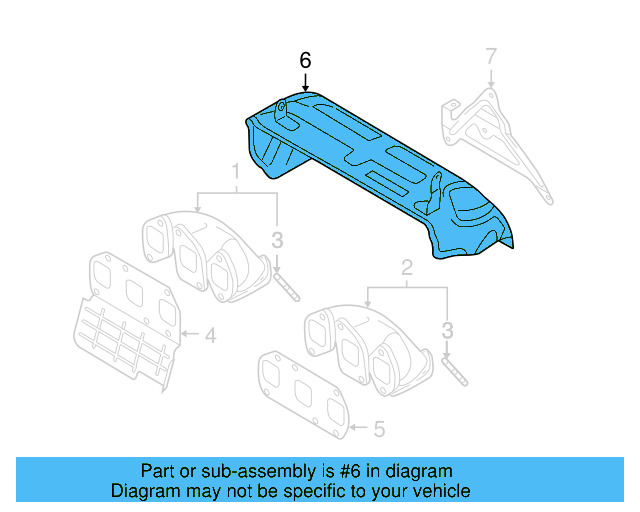 6

7

1

3

4

2

3

5

Part or sub-assembly is #6 in diagram
Diagram may not be specific to your vehicle