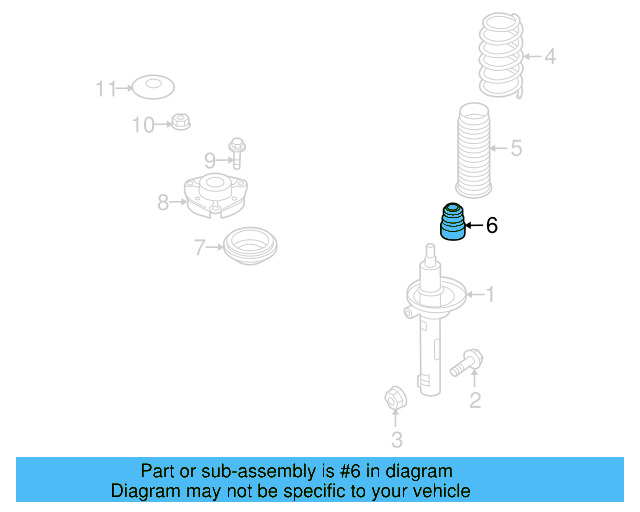 4
11
10
5
9
8
6
7
1
2
3

Part or sub-assembly is #6 in diagram
Diagram may not be specific to your vehicle