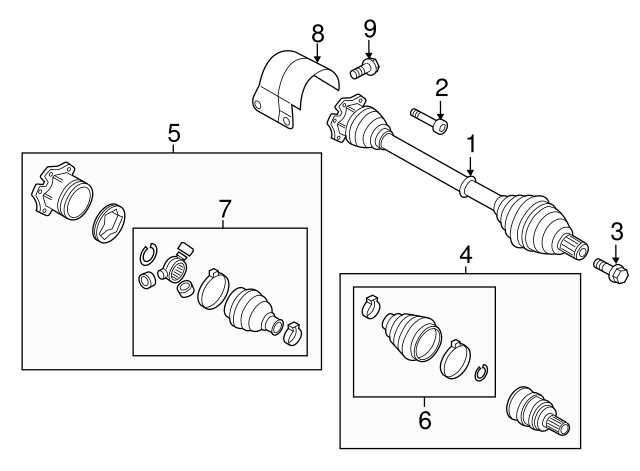 8
9
2
1
5
7
3
4
6