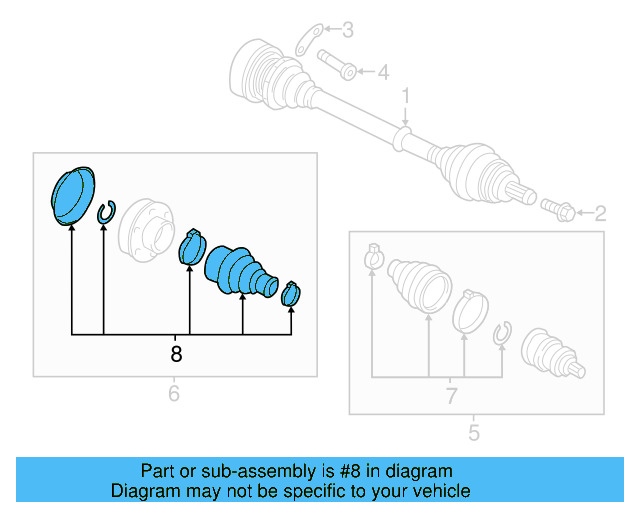 3
4
1
2
8
6
7
5
Part or sub-assembly is #8 in diagram
Diagram may not be specific to your vehicle