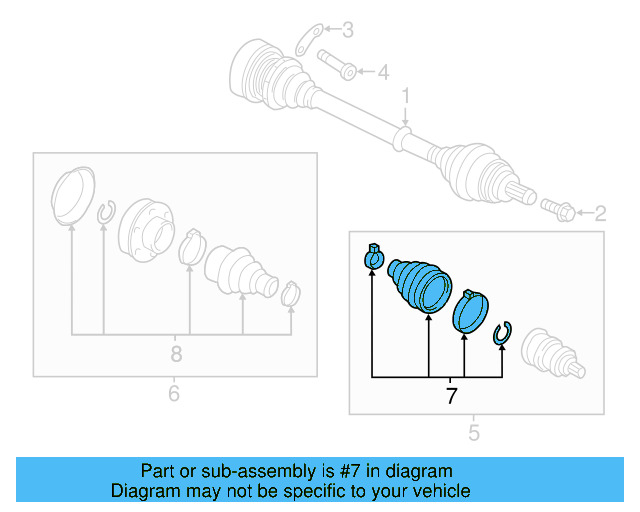 3
4
1
2
8
6
7
5

Part or sub-assembly is #7 in diagram
Diagram may not be specific to your vehicle