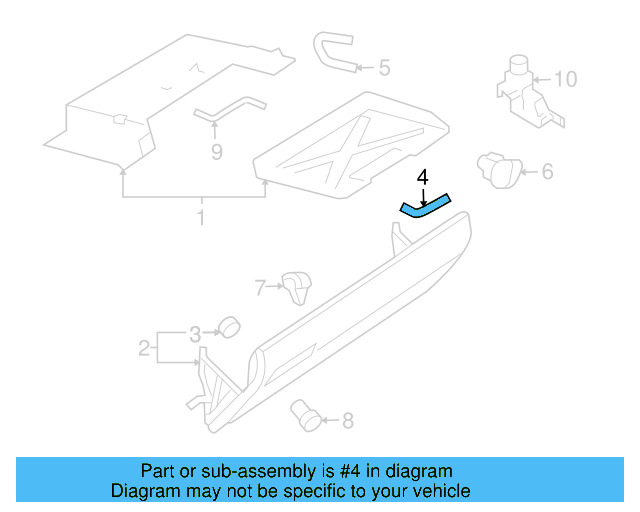 5
10
9
6
4
1
7
3
2
8

Part or sub-assembly is #4 in diagram
Diagram may not be specific to your vehicle