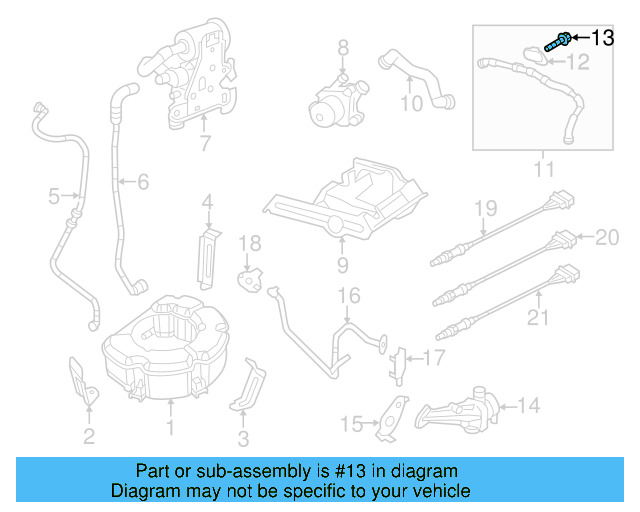 13
12
8
10
7
11
5
6
4
19
20
18
9
16
21
17
14
15
2
1
3

Part or sub-assembly is #13 in diagram
Diagram may not be specific to your vehicle