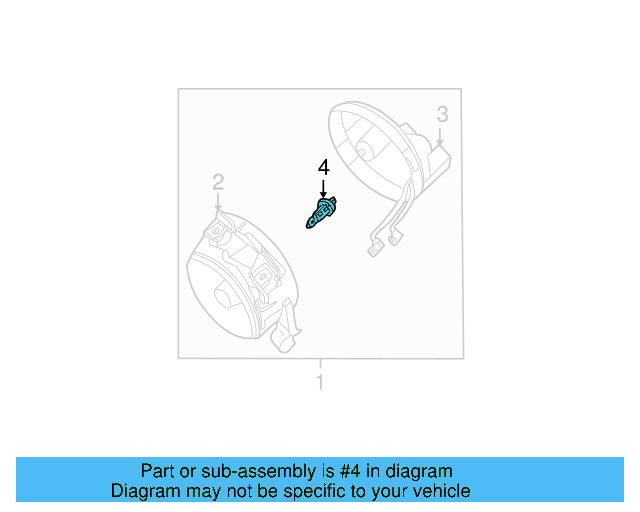 3
4
2
1

Part or sub-assembly is #4 in diagram
Diagram may not be specific to your vehicle