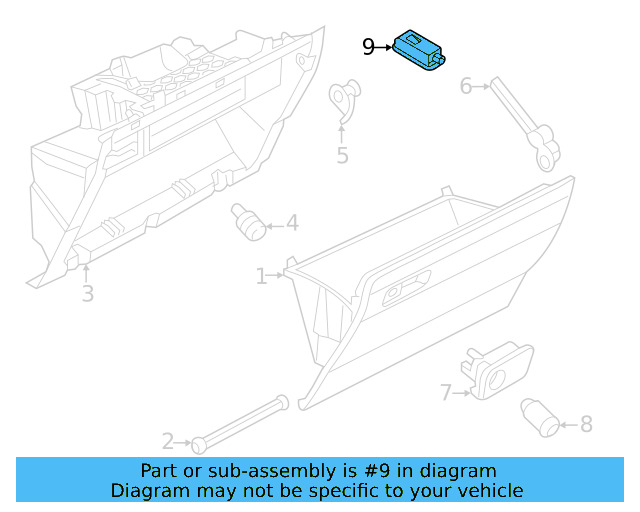 9
6
5
4
1
3
7
8
2

Part or sub-assembly is #9 in diagram
Diagram may not be specific to your vehicle