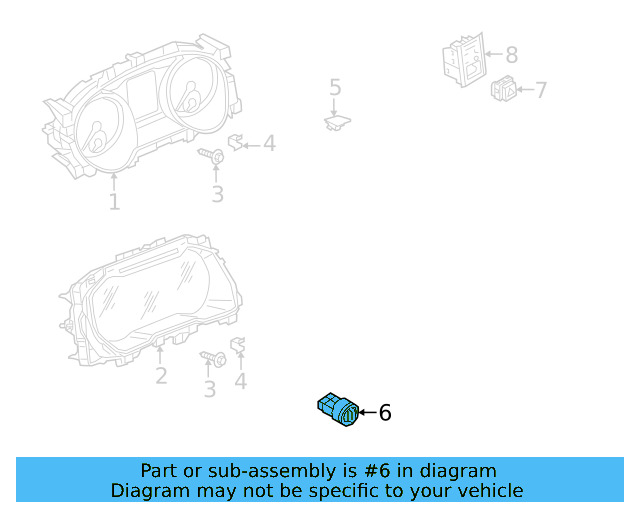 8
7
5
4
3
1
2
3
4
6

Part or sub-assembly is #6 in diagram
Diagram may not be specific to your vehicle