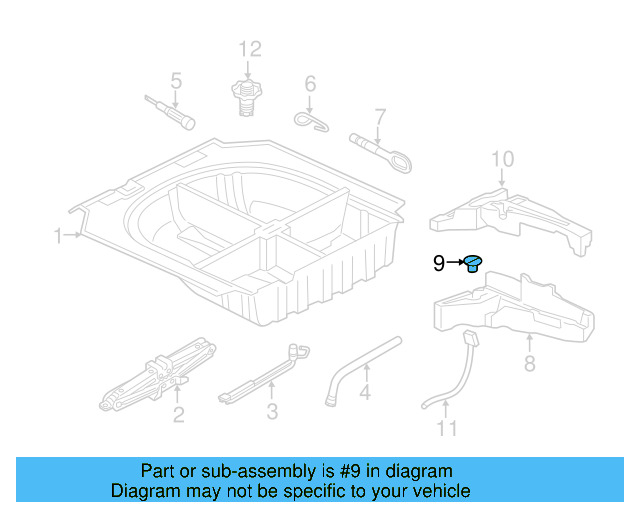 12
5
6
7
10
1
9
8
2
3
4
11

Part or sub-assembly is #9 in diagram
Diagram may not be specific to your vehicle