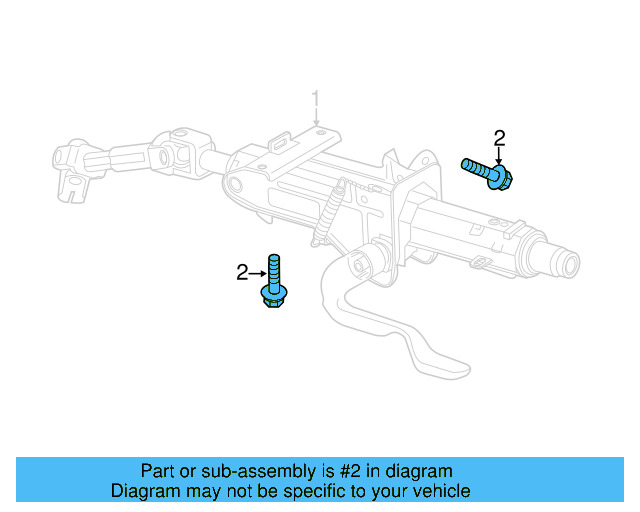 1

2

2

Part or sub-assembly is #2 in diagram
Diagram may not be specific to your vehicle