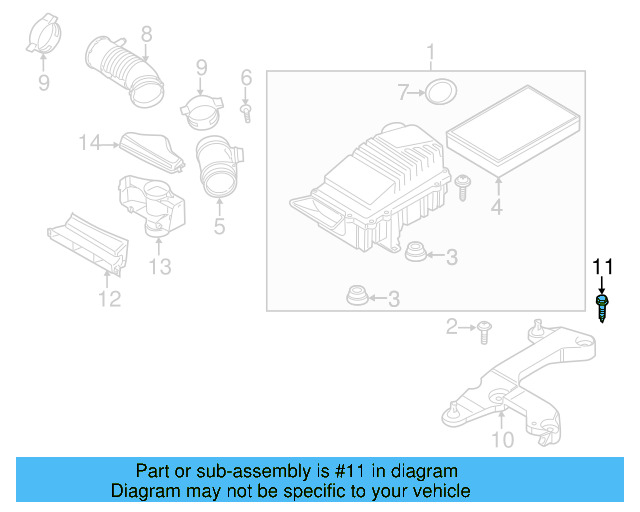 9
8
9
6
1
7
14
4
5
13
3
12
3
11
2
10

Part or sub-assembly is #11 in diagram
Diagram may not be specific to your vehicle