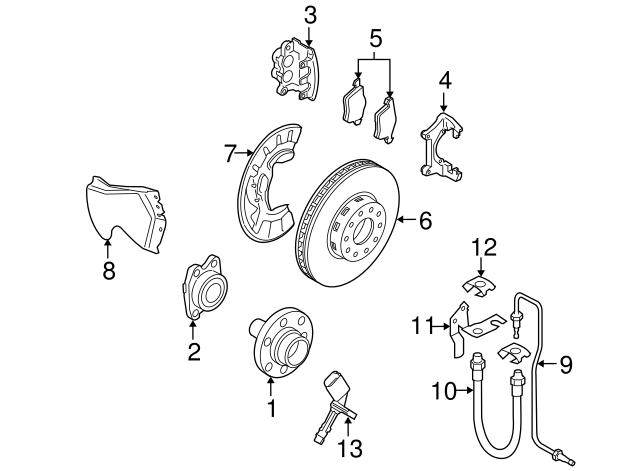 3
5
4
7
6
8
12
2
11
9
10
1
13