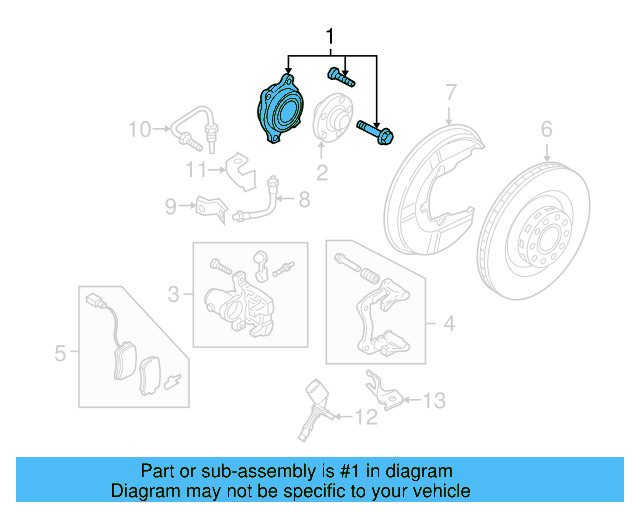 1
7
6
10
2
11
8
9
3
4
5
13
12

Part or sub-assembly is #1 in diagram
Diagram may not be specific to your vehicle