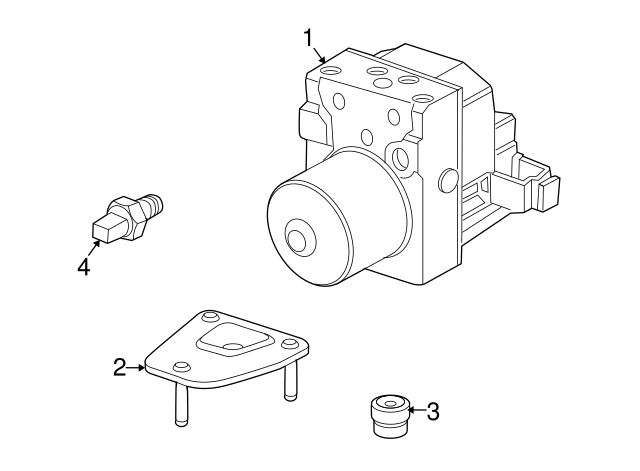 1
4
2
3