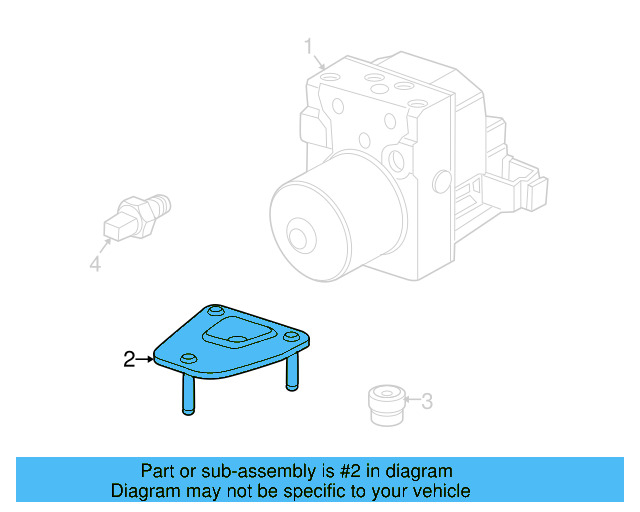 1

4

2

3

Part or sub-assembly is #2 in diagram
Diagram may not be specific to your vehicle