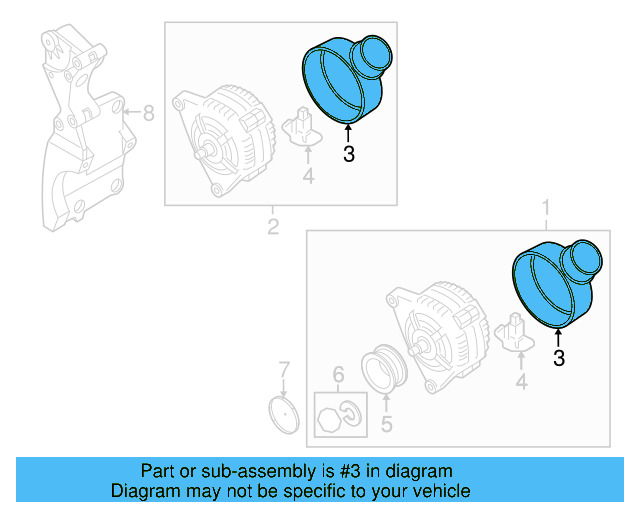 8
3
4
2
1
3
4
7
6
5
Part or sub-assembly is #3 in diagram
Diagram may not be specific to your vehicle